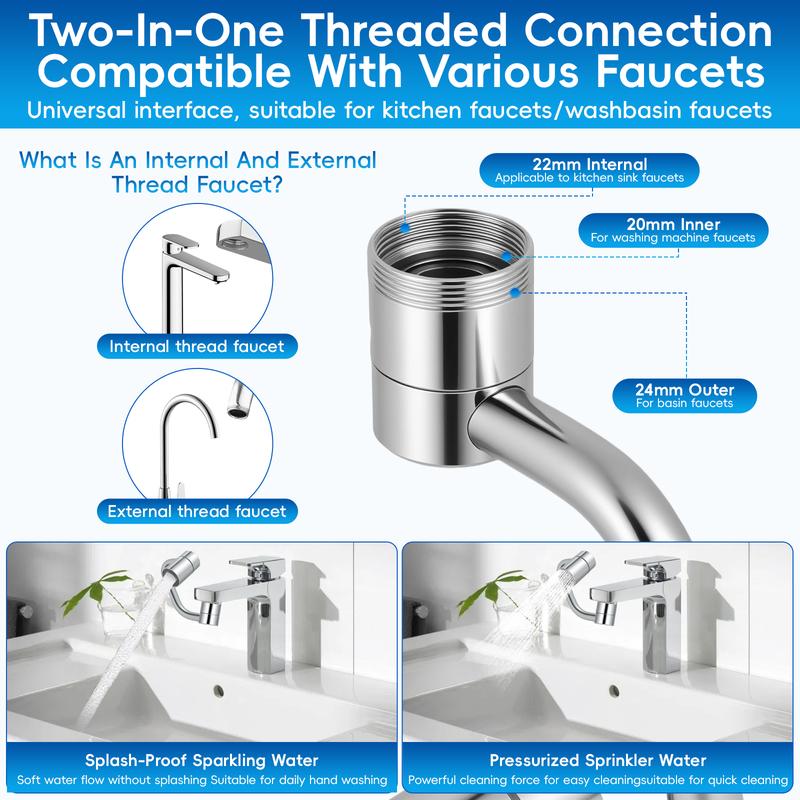 Two-In-One Threaded Connection Compatible With Various Faucets
Universal interface, suitable for kitchen faucets/washbasin faucets

What Is An Internal And External Thread Faucet?

Internal thread faucet

External thread faucet

22mm Internal
Applicable to kitchen sink faucets

20mm Inner
For washing machine faucets

24mm Outer
For basin faucets

Splash-Proof Sparkling Water
Soft water flow without splashing Suitable for daily hand washing

Pressurized Sprinkler Water
Powerful cleaning force for easy cleaningsuitable for quick cleaning